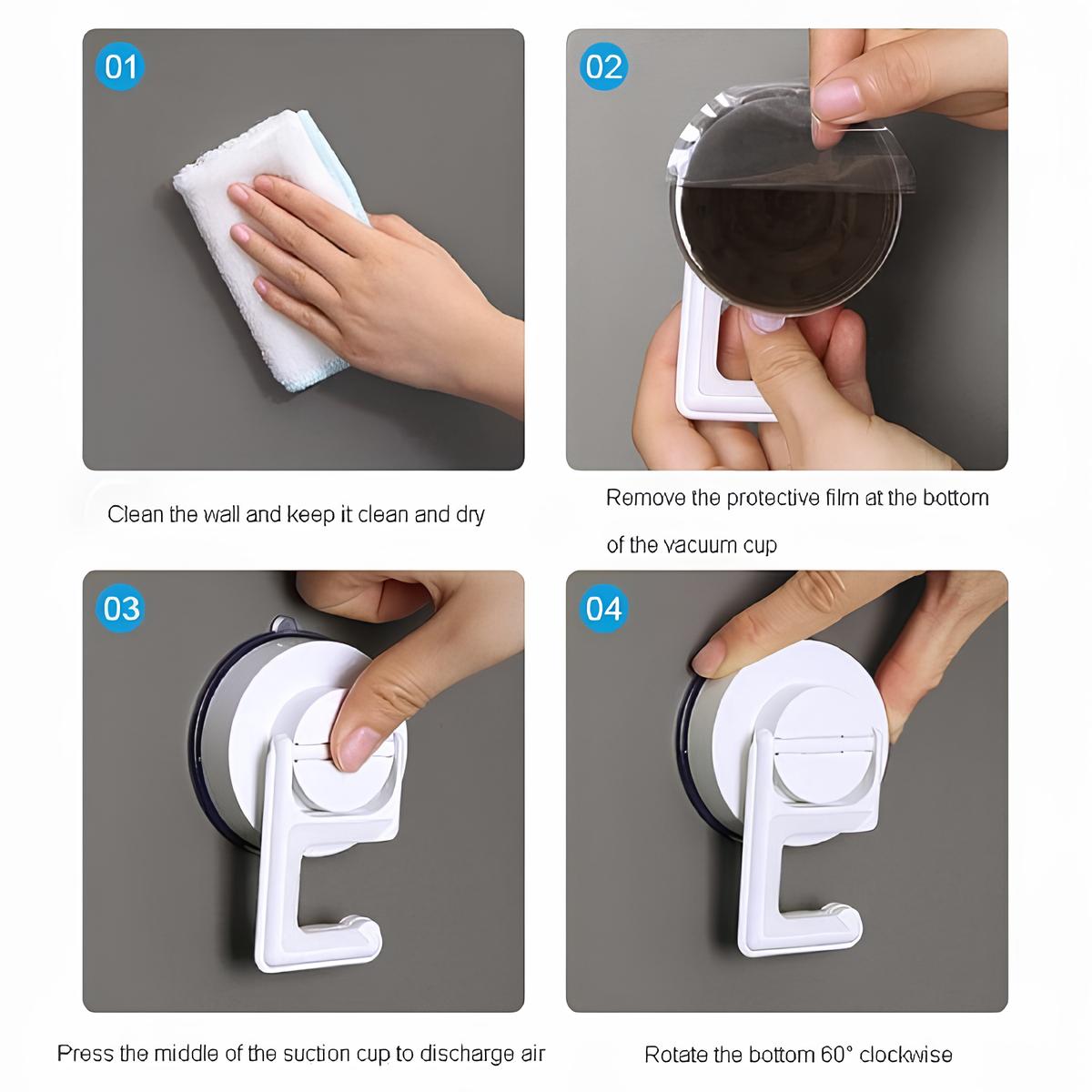 01

Clean the wall and keep it clean and dry

02

Remove the protective film at the bottom of the vacuum cup

03

Press the middle of the suction cup to discharge air

04

Rotate the bottom 60° clockwise