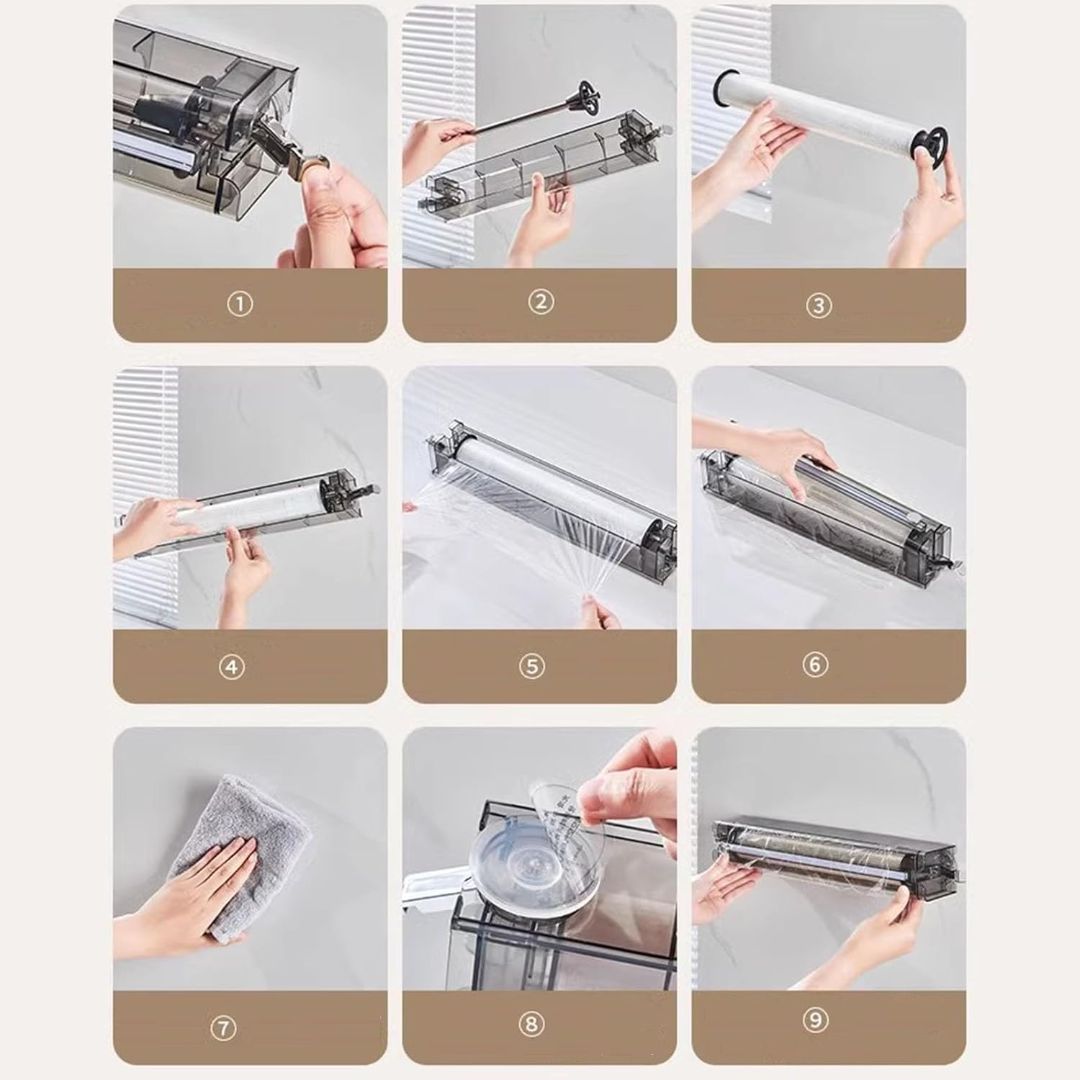 ①

②

③

④

⑤

⑥

⑦

⑧

⑨