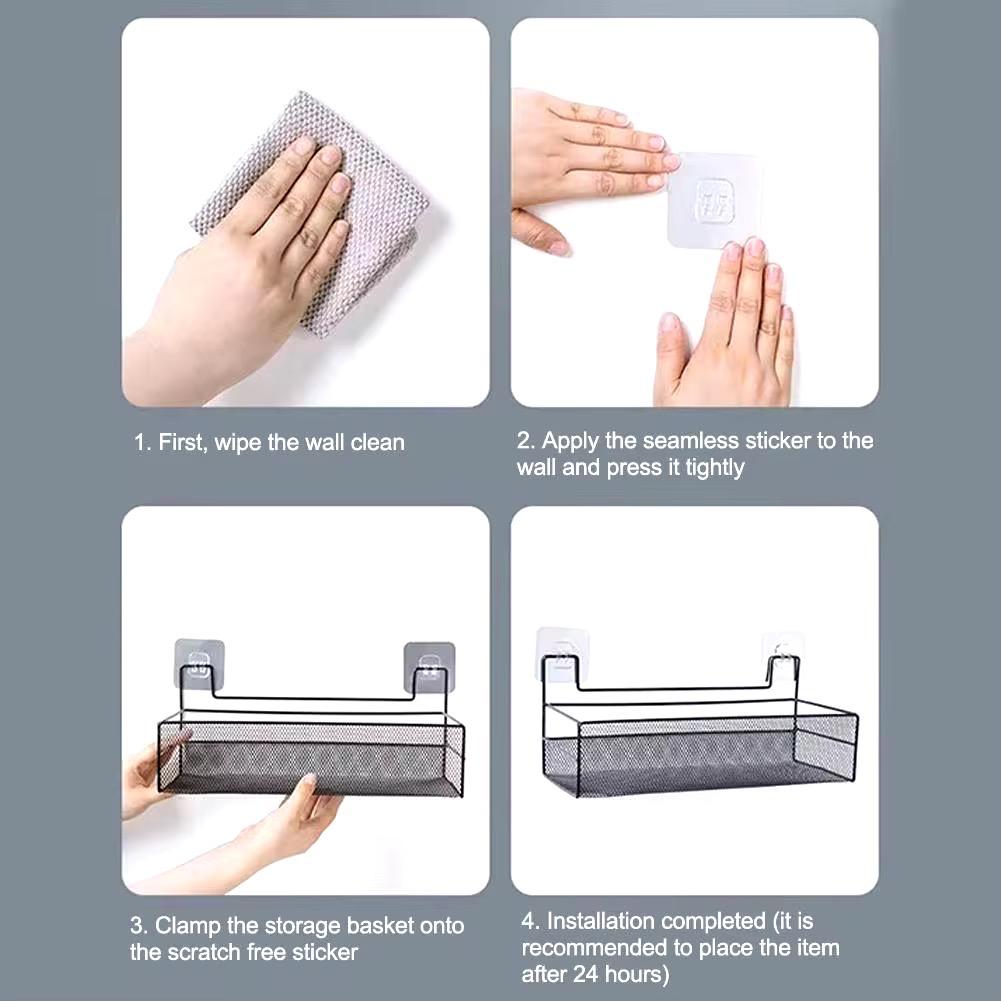 1. First, wipe the wall clean

2. Apply the seamless sticker to the wall and press it tightly

3. Clamp the storage basket onto the scratch free sticker

4. Installation completed (it is recommended to place the item after 24 hours)