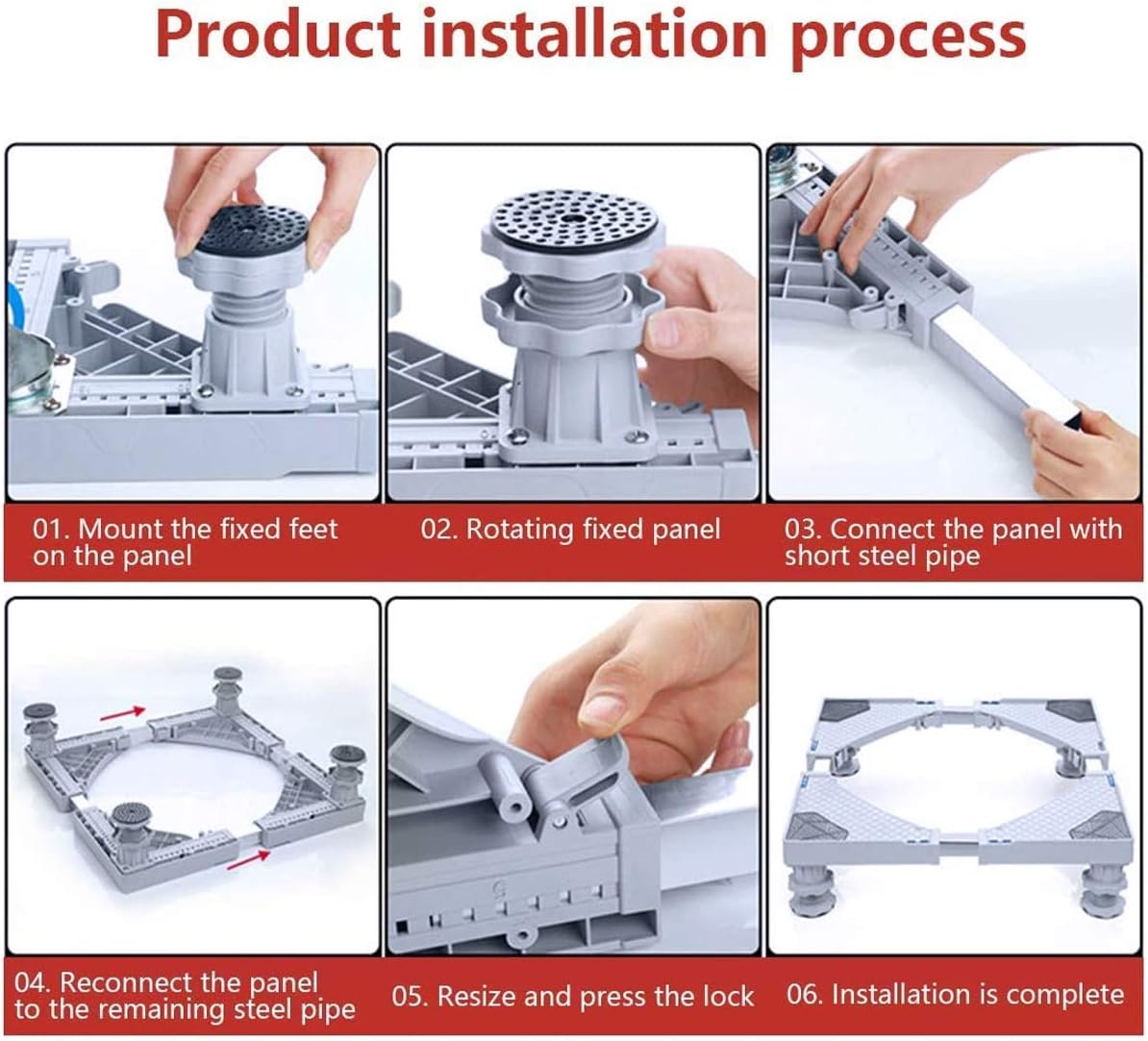 Product installation process

01. Mount the fixed feet on the panel

02. Rotating fixed panel

03. Connect the panel with short steel pipe

04. Reconnect the panel to the remaining steel pipe

05. Resize and press the lock

06. Installation is complete