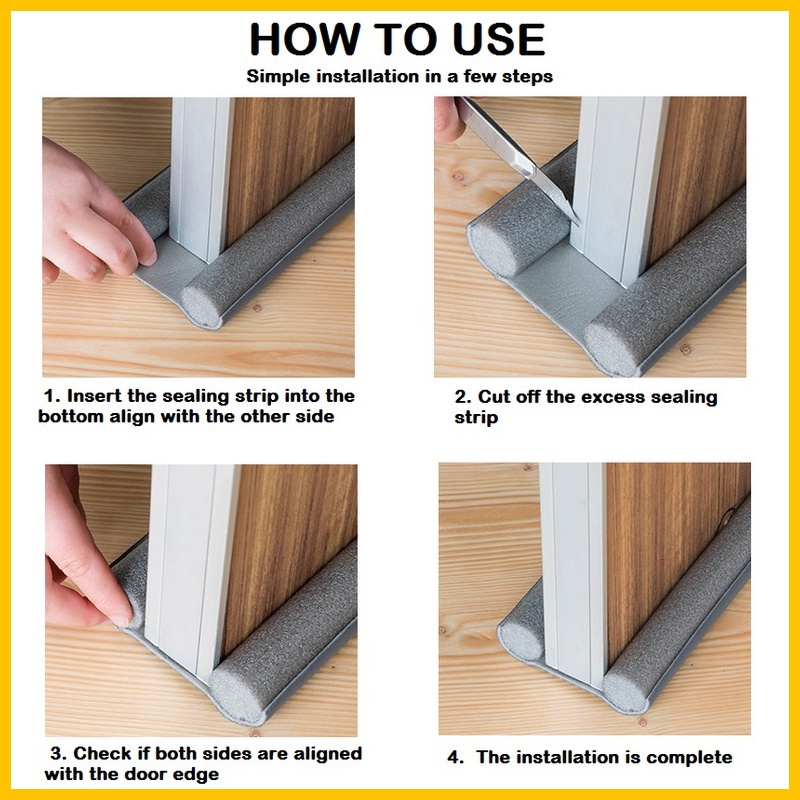 HOW TO USE

Simple installation in a few steps

1. Insert the sealing strip into the bottom align with the other side

2. Cut off the excess sealing strip

3. Check if both sides are aligned with the door edge

4. The installation is complete