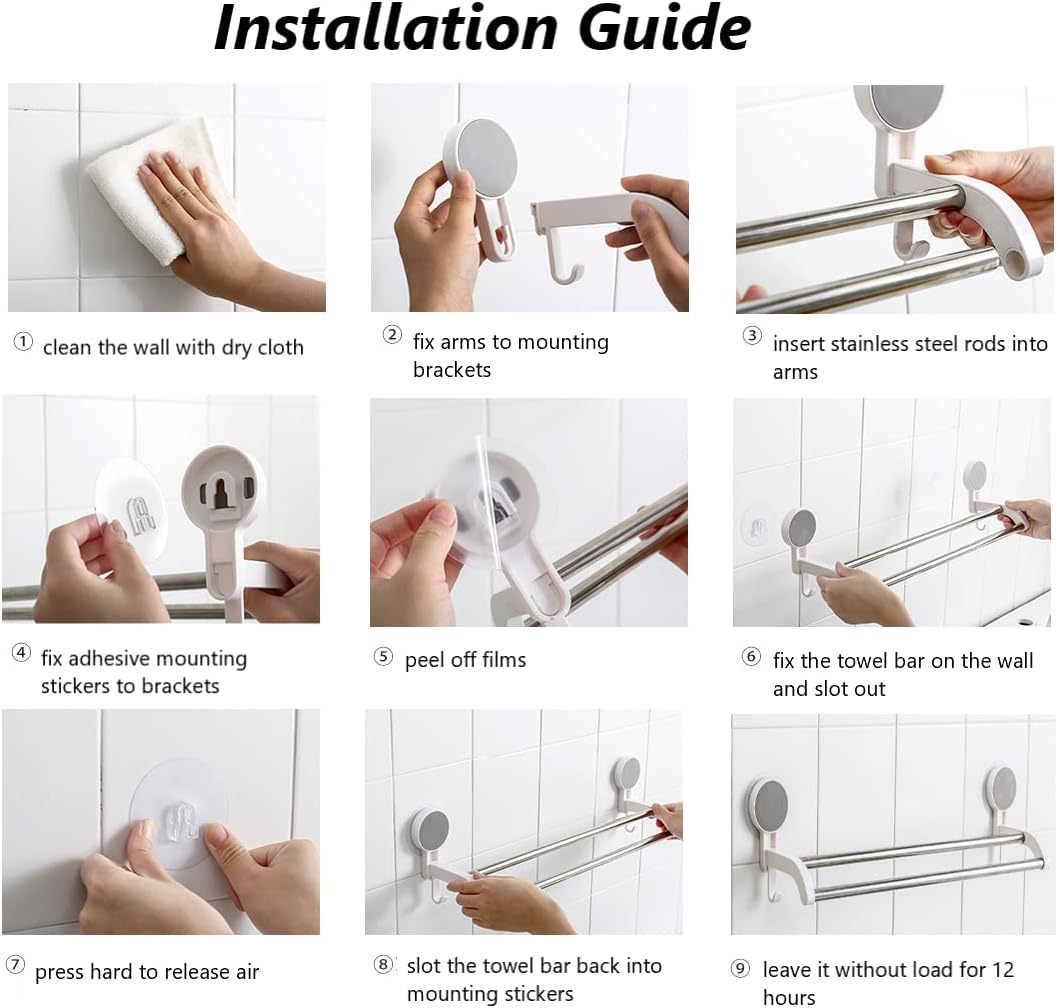 Installation Guide

① clean the wall with dry cloth

② fix arms to mounting brackets

③ insert stainless steel rods into arms

④ fix adhesive mounting stickers to brackets

⑤ peel off films

⑥ fix the towel bar on the wall and slot out

⑦ press hard to release air

⑧ slot the towel bar back into mounting stickers

⑨ leave it without load for 12 hours