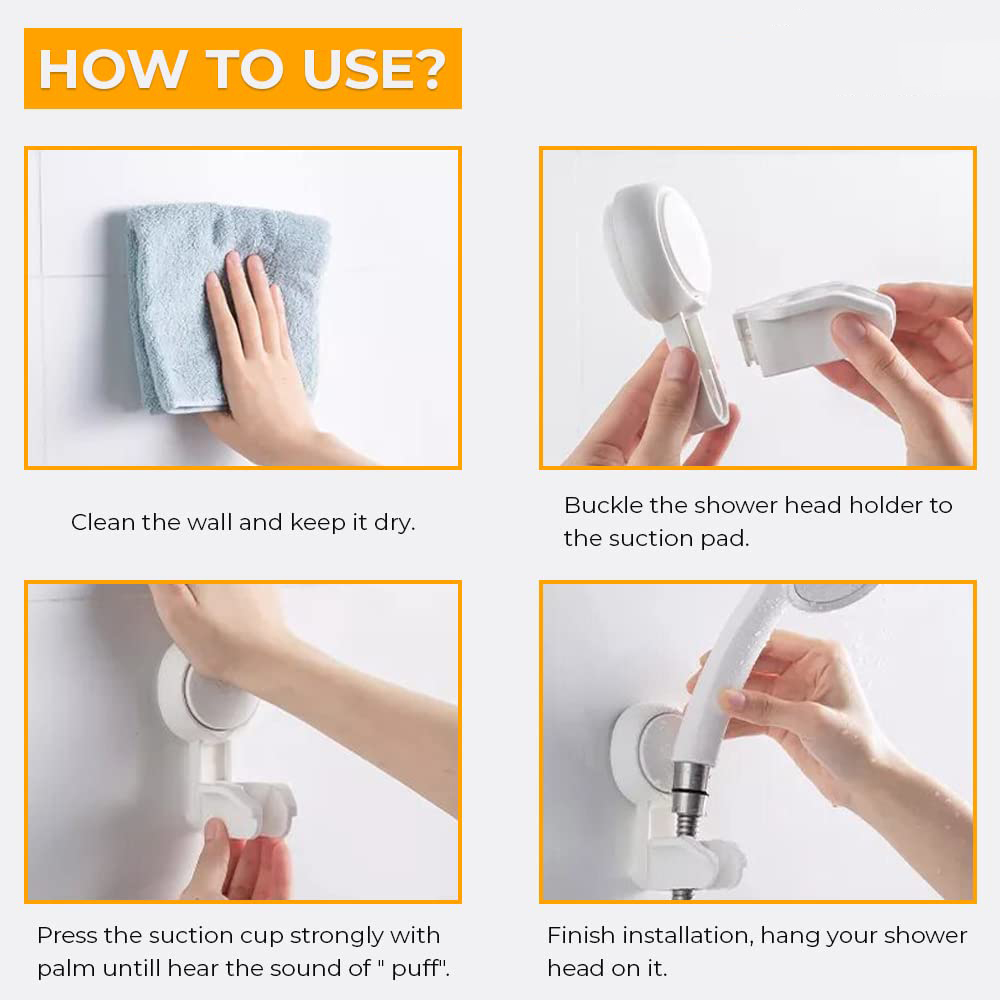 HOW TO USE?

Clean the wall and keep it dry.

Buckle the shower head holder to the suction pad.

Press the suction cup strongly with palm untill hear the sound of " puff".

Finish installation, hang your shower head on it.