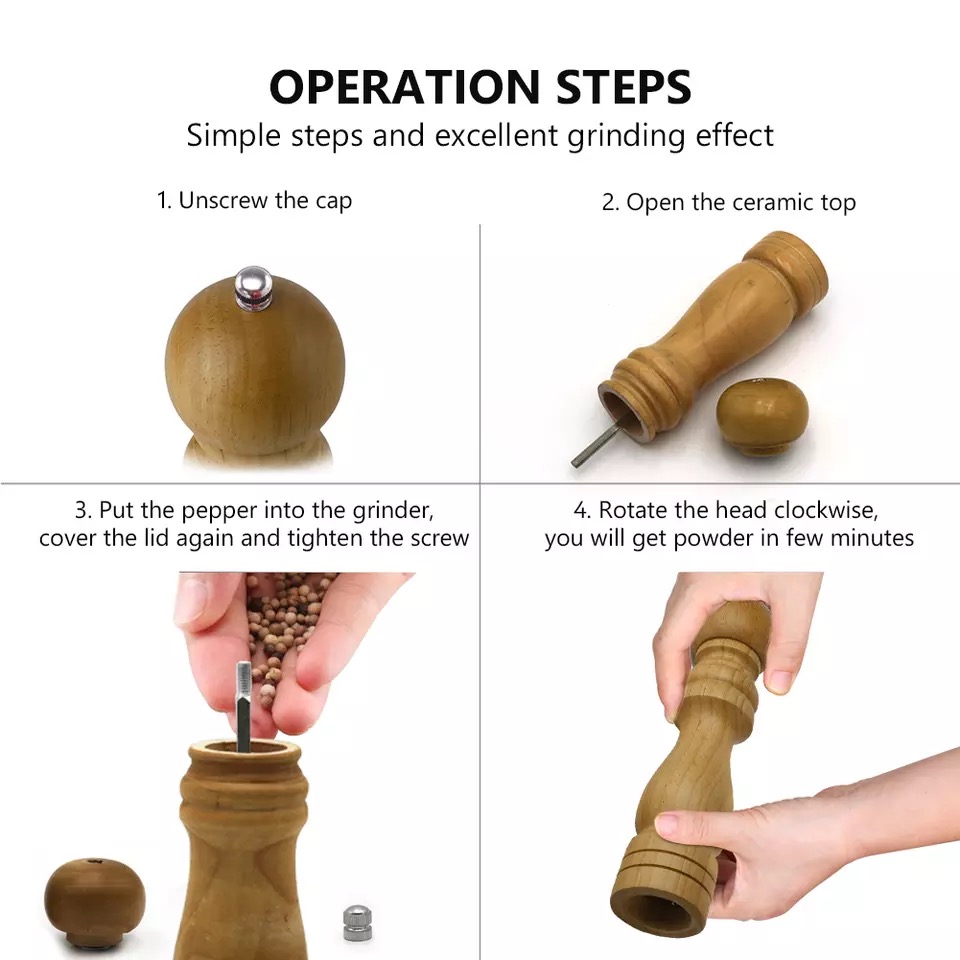 OPERATION STEPS
Simple steps and excellent grinding effect

1. Unscrew the cap

2. Open the ceramic top

3. Put the pepper into the grinder, cover the lid again and tighten the screw

4. Rotate the head clockwise, you will get powder in few minutes