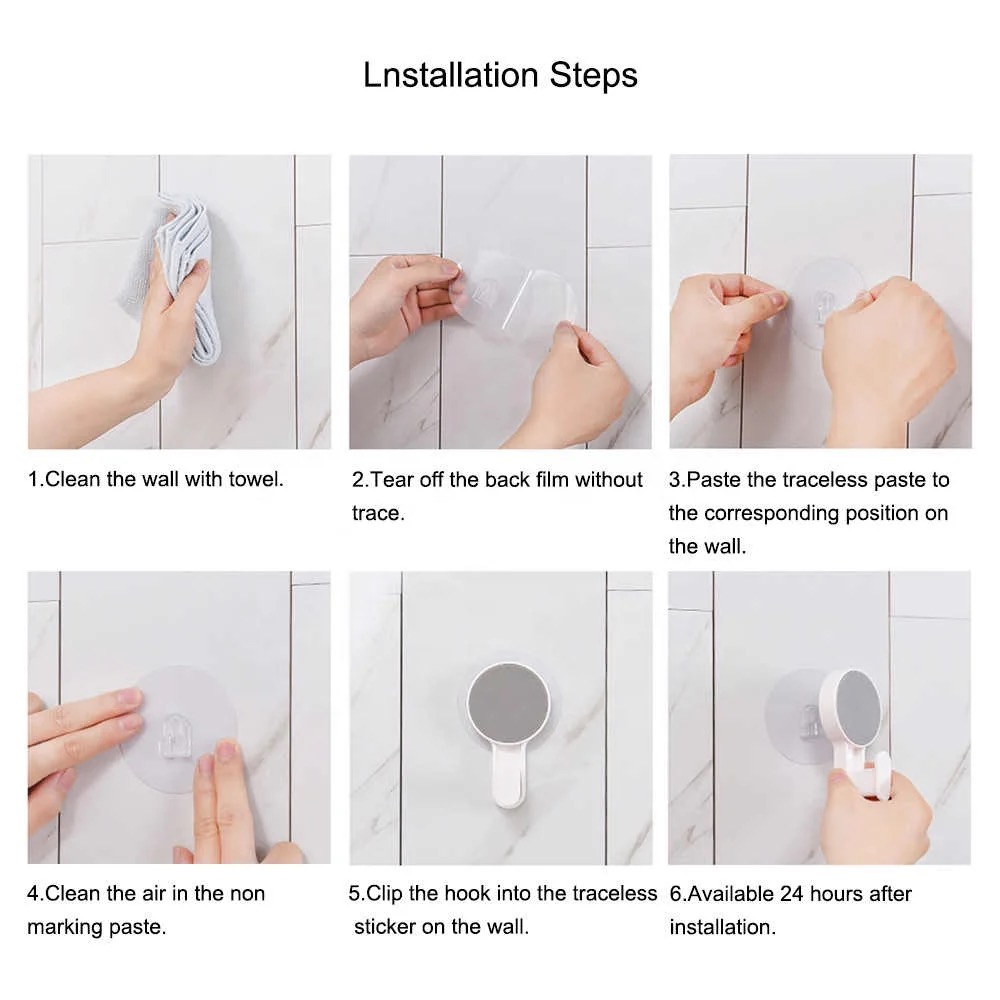 Lnstallation Steps

1.Clean the wall with towel.

2.Tear off the back film without trace.

3.Paste the traceless paste to the corresponding position on the wall.

4.Clean the air in the non marking paste.

5.Clip the hook into the traceless sticker on the wall.

6.Available 24 hours after installation.