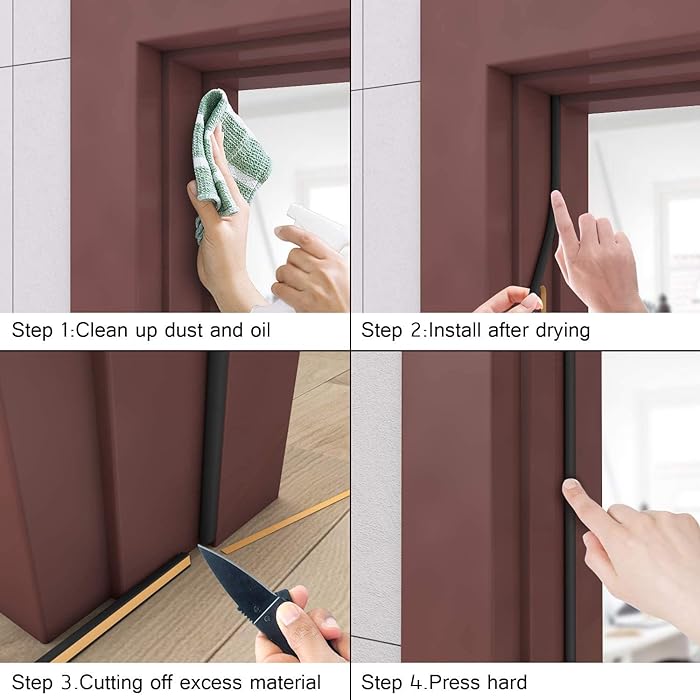 Step 1:Clean up dust and oil

Step 2:Install after drying

Step 3.Cutting off excess material

Step 4.Press hard