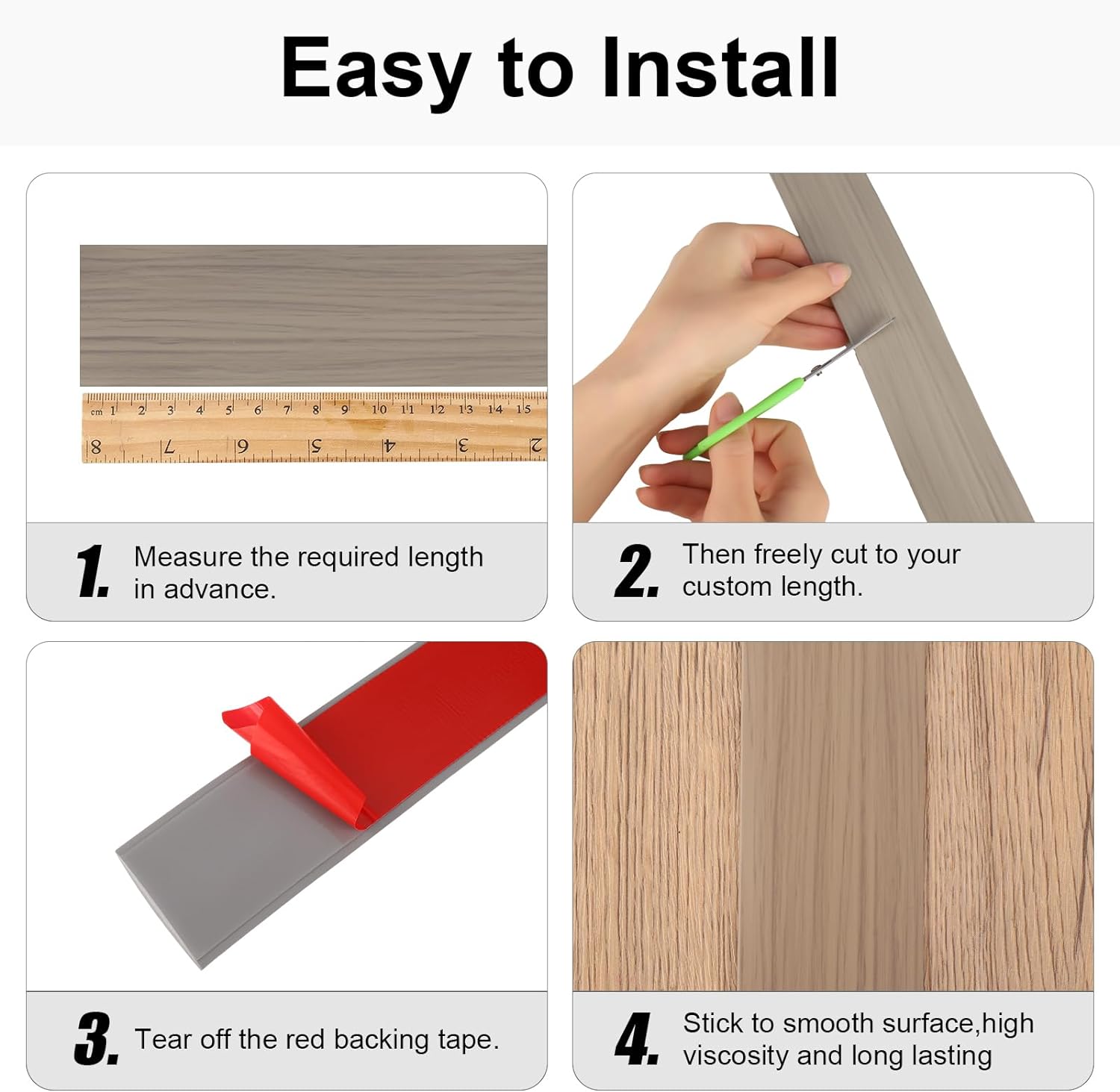 Easy to Install

cm 1 2 3 4 5 6 7 8 9 10 11 12 13 14 15

8 7 6 5 4 3 2

1. Measure the required length in advance.

2. Then freely cut to your custom length.

3. Tear off the red backing tape.

4. Stick to smooth surface,high viscosity and long lasting