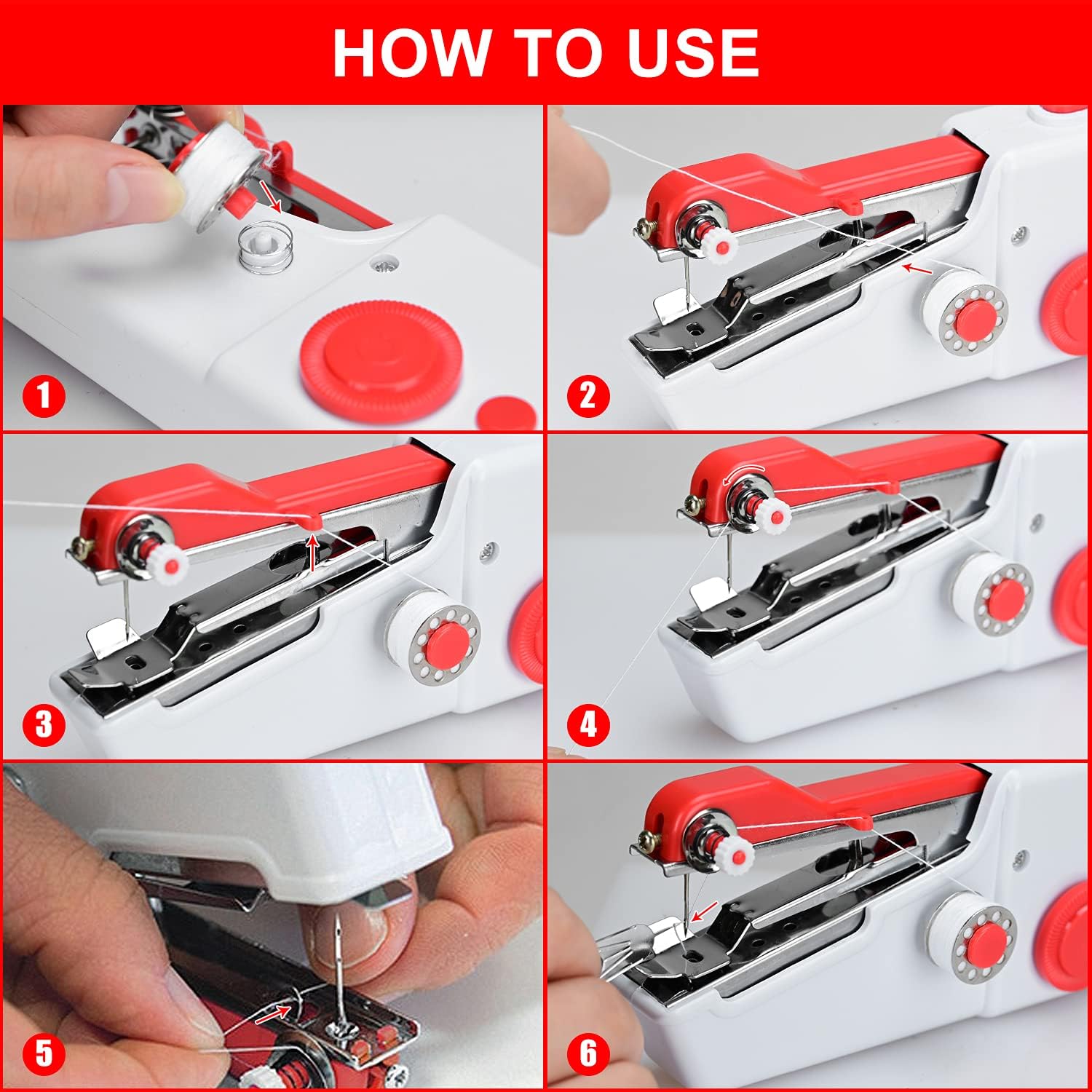 HOW TO USE

1

2

3

4

5

6