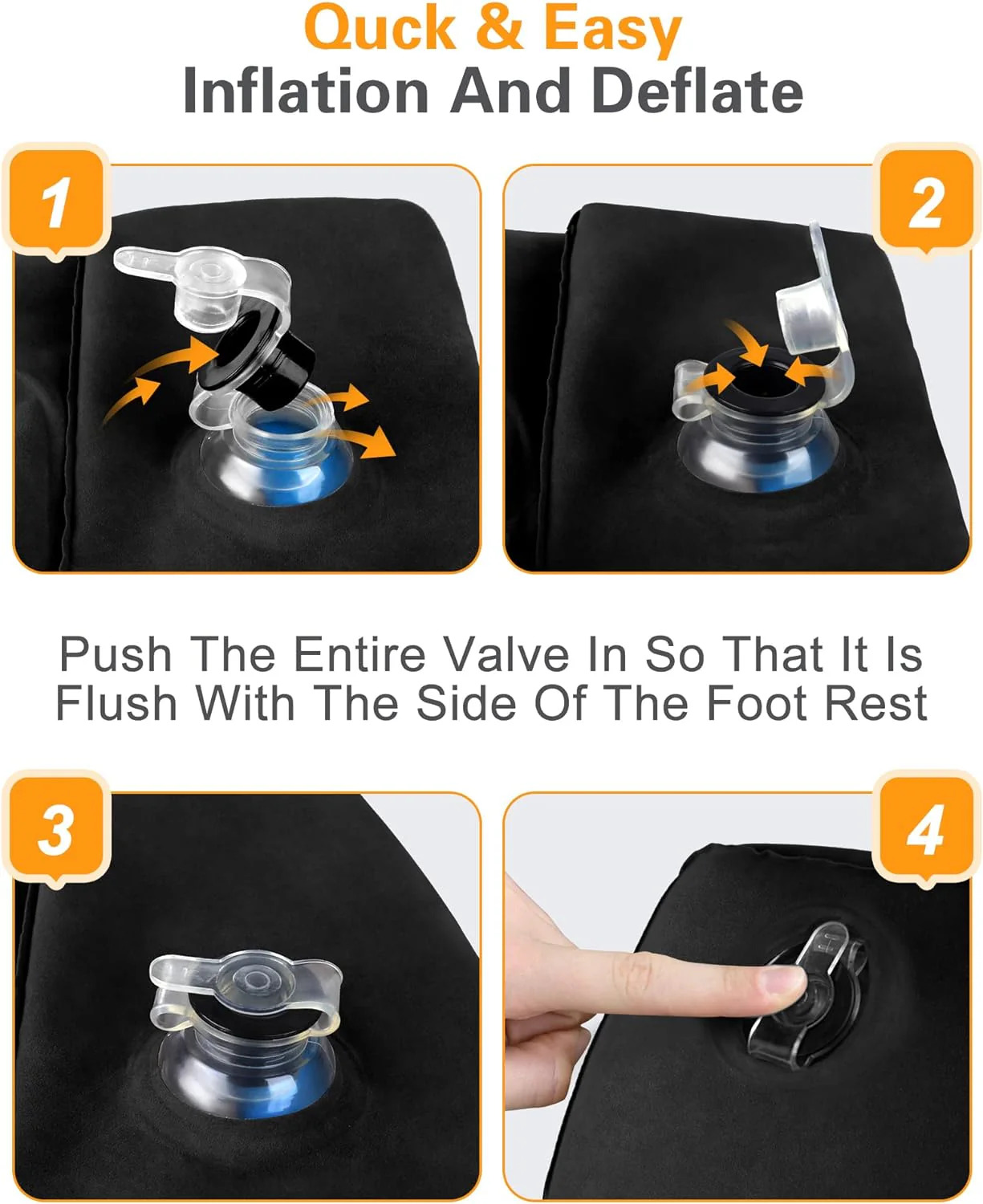 Quck & Easy
Inflation And Deflate

1

2

Push The Entire Valve In So That It Is Flush With The Side Of The Foot Rest

3

4