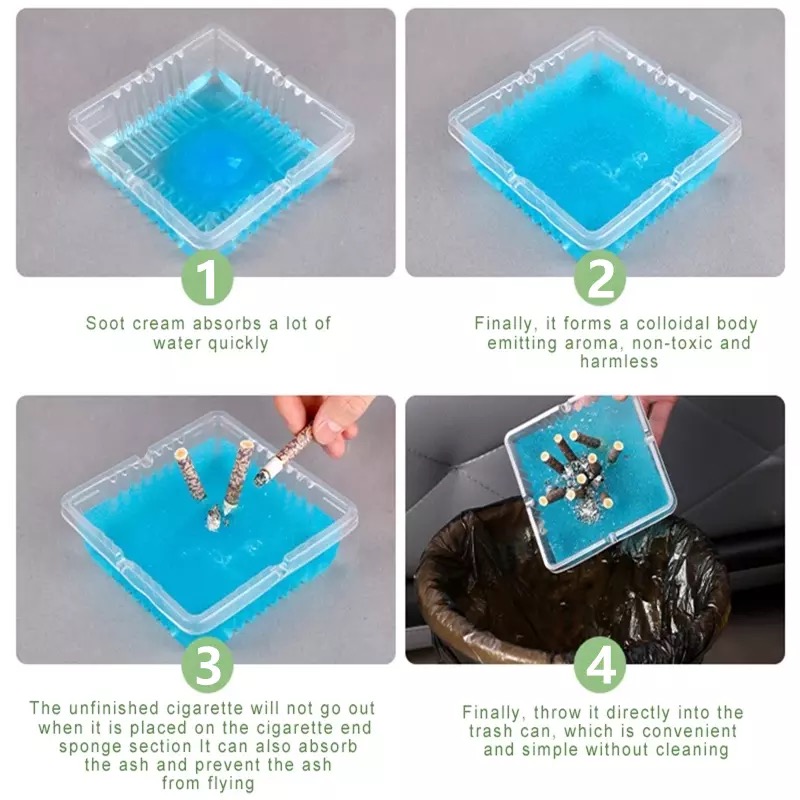 1

Soot cream absorbs a lot of water quickly

2

Finally, it forms a colloidal body emitting aroma, non-toxic and harmless

3

The unfinished cigarette will not go out when it is placed on the cigarette end sponge section It can also absorb the ash and prevent the ash from flying

4

Finally, throw it directly into the trash can, which is convenient and simple without cleaning