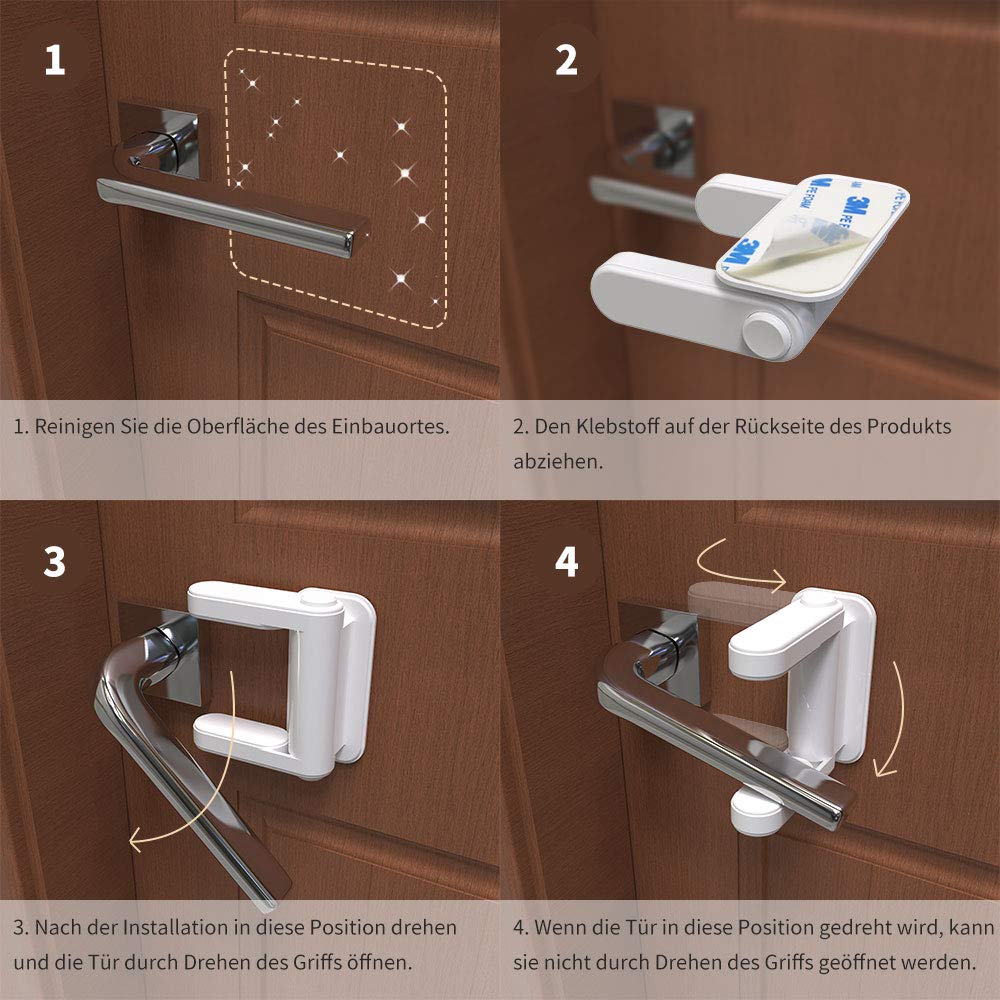 1

1. Reinigen Sie die Oberfläche des Einbauortes.

2

3M PE FOAM

3M

2. Den Klebstoff auf der Rückseite des Produkts abziehen.

3

3. Nach der Installation in diese Position drehen und die Tür durch Drehen des Griffs öffnen.

4

4. Wenn die Tür in diese Position gedreht wird, kann sie nicht durch Drehen des Griffs geöffnet werden.